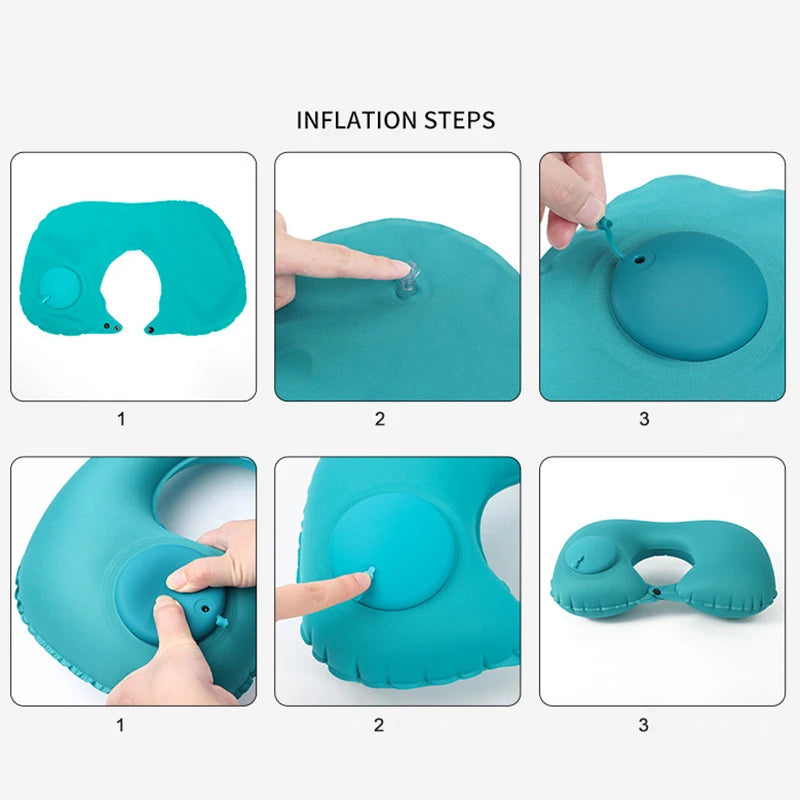 INFLATION STEPS

1

2

3

1

2

3