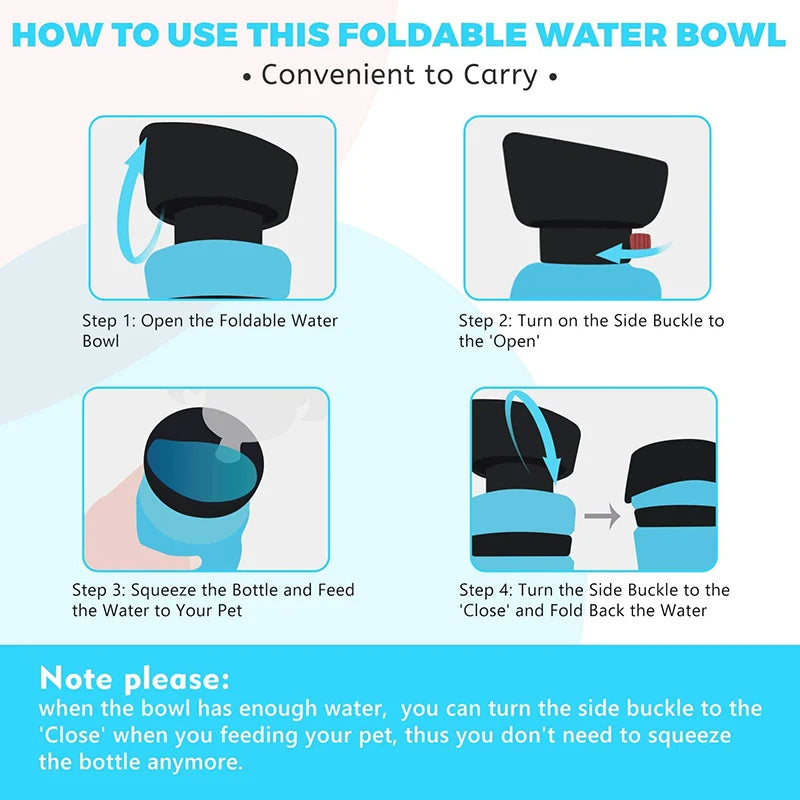 HOW TO USE THIS FOLDABLE WATER BOWL

• Convenient to Carry •

Step 1: Open the Foldable Water Bowl

Step 2: Turn on the Side Buckle to the 'Open'

Step 3: Squeeze the Bottle and Feed the Water to Your Pet

Step 4: Turn the Side Buckle to the 'Close' and Fold Back the Water

Note please:
when the bowl has enough water, you can turn the side buckle to the 'Close' when you feeding your pet, thus you don't need to squeeze the bottle anymore.