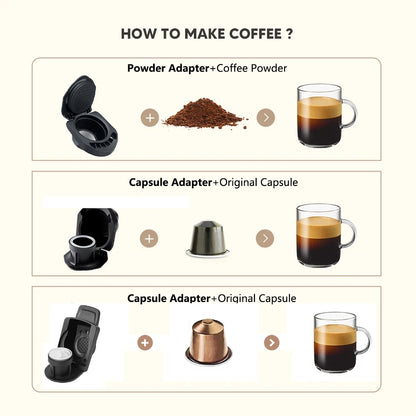 HOW TO MAKE COFFEE ?

Powder Adapter+Coffee Powder

Capsule Adapter+Original Capsule

Capsule Adapter+Original Capsule