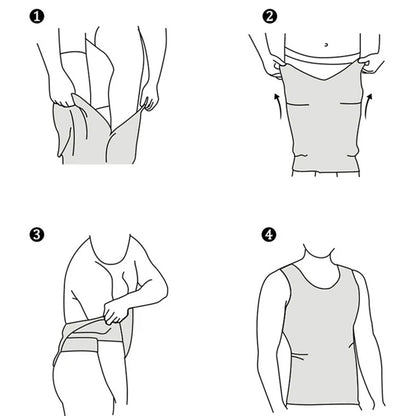 1

2

3

4