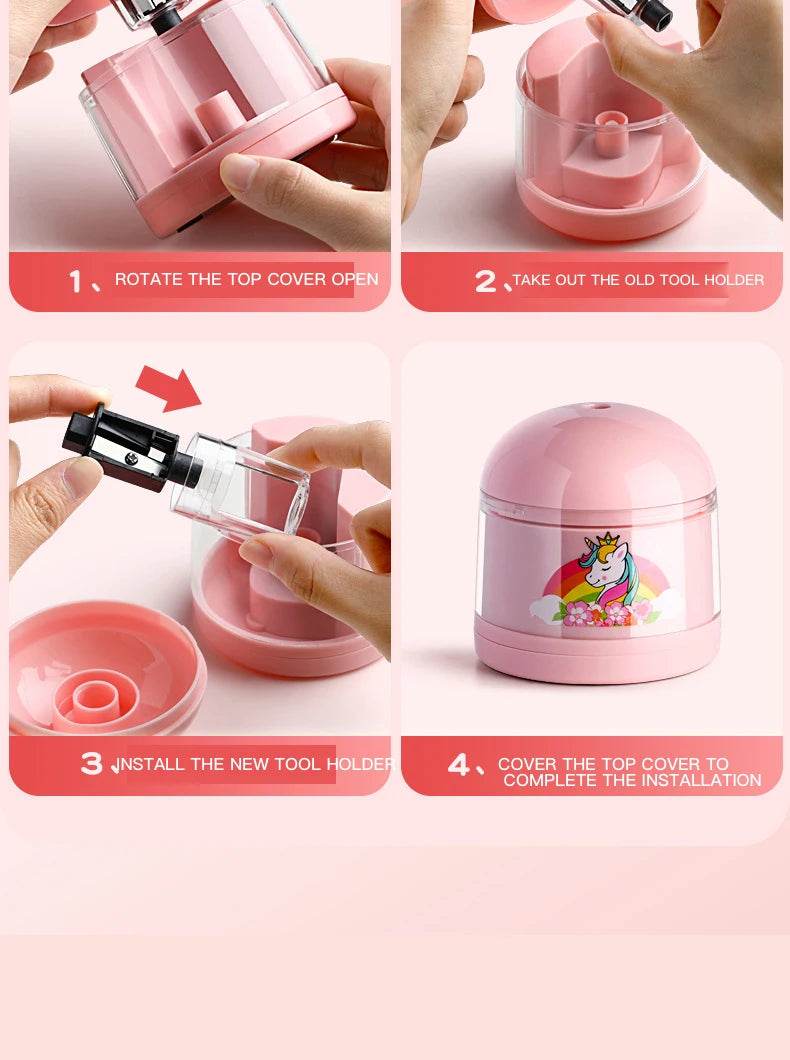 1、ROTATE THE TOP COVER OPEN

2、TAKE OUT THE OLD TOOL HOLDER

3、INSTALL THE NEW TOOL HOLDER

4、COVER THE TOP COVER TO COMPLETE THE INSTALLATION