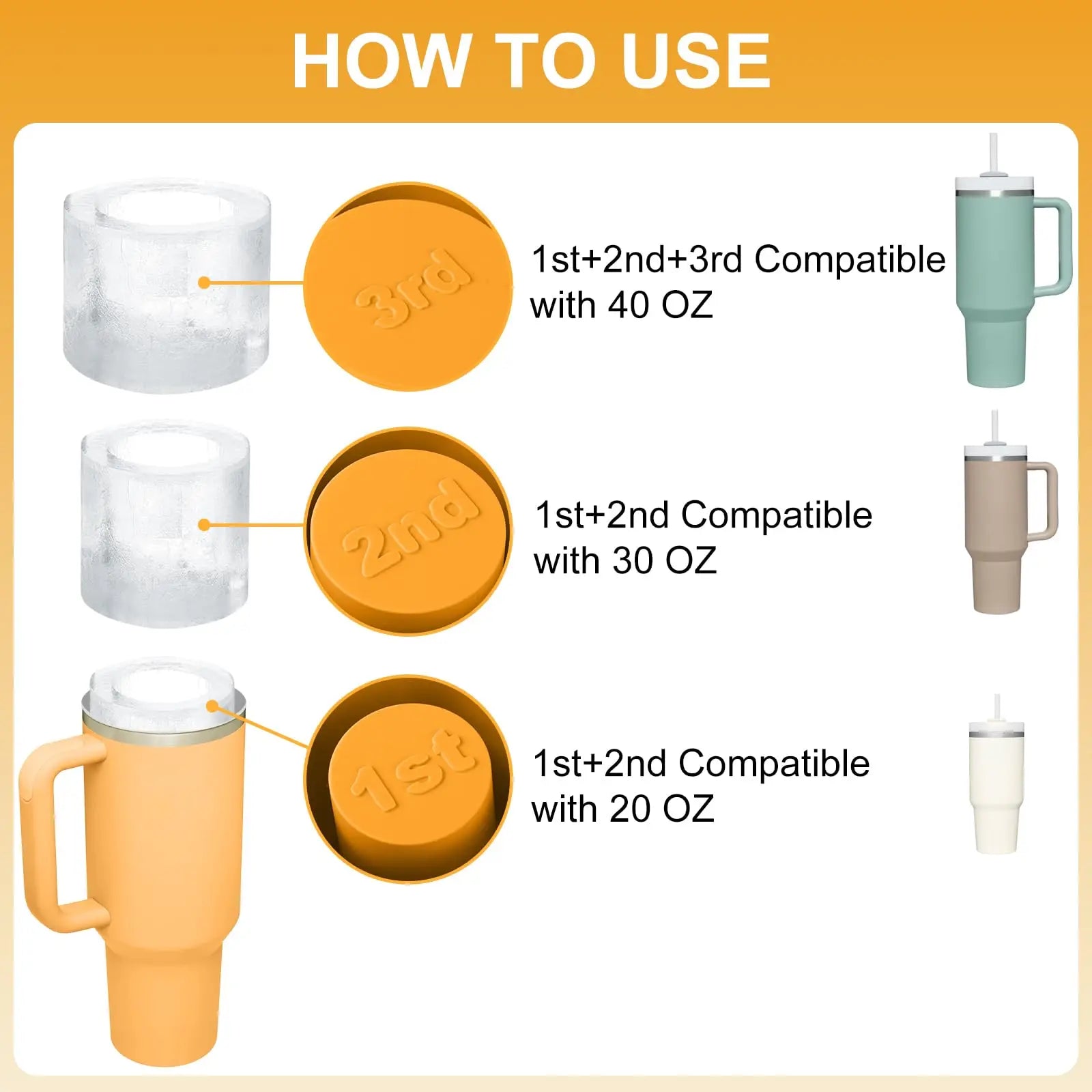 HOW TO USE

3rd

1st+2nd+3rd Compatible with 40 OZ

2nd

1st+2nd Compatible with 30 OZ

1st

1st+2nd Compatible with 20 OZ