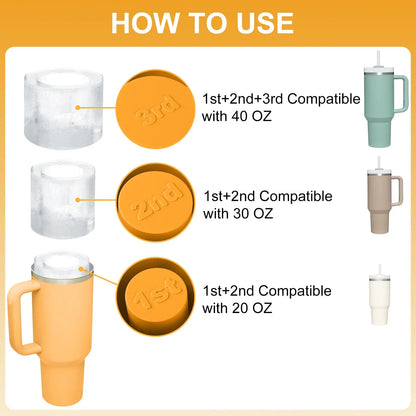 HOW TO USE

3rd

1st+2nd+3rd Compatible with 40 OZ

2nd

1st+2nd Compatible with 30 OZ

1st

1st+2nd Compatible with 20 OZ