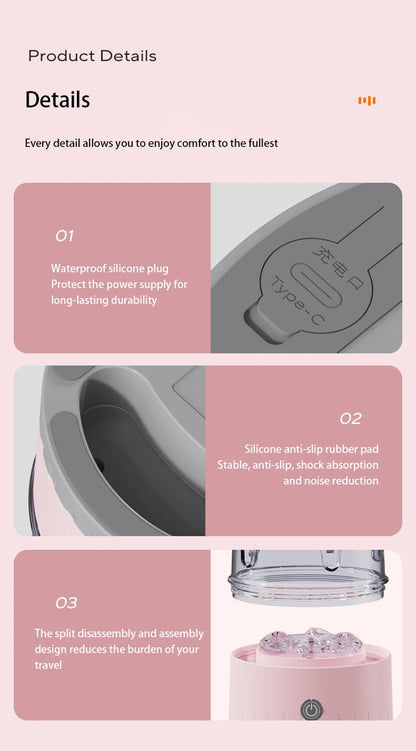 Product Details

Details

Every detail allows you to enjoy comfort to the fullest

01

Waterproof silicone plug
Protect the power supply for long-lasting durability

充电口
Type-C

02

Silicone anti-slip rubber pad
Stable, anti-slip, shock absorption and noise reduction

03

The split disassembly and assembly design reduces the burden of your travel