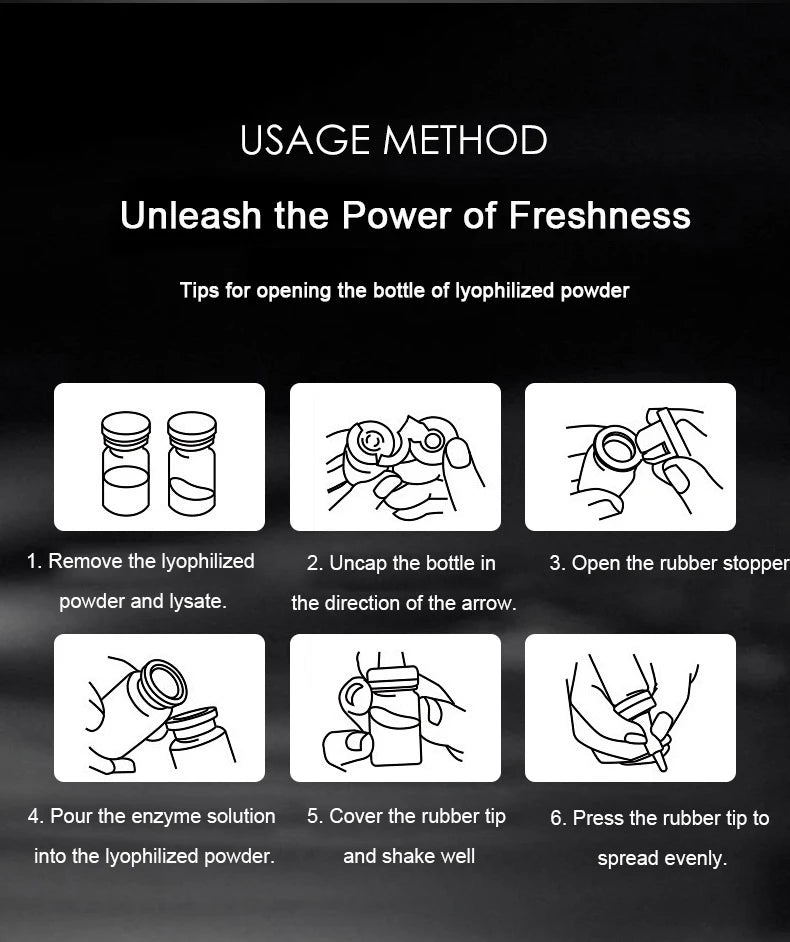 USAGE METHOD

Unleash the Power of Freshness

Tips for opening the bottle of lyophilized powder

1. Remove the lyophilized powder and lysate.

2. Uncap the bottle in the direction of the arrow.

3. Open the rubber stopper

4. Pour the enzyme solution into the lyophilized powder.

5. Cover the rubber tip and shake well

6. Press the rubber tip to spread evenly.