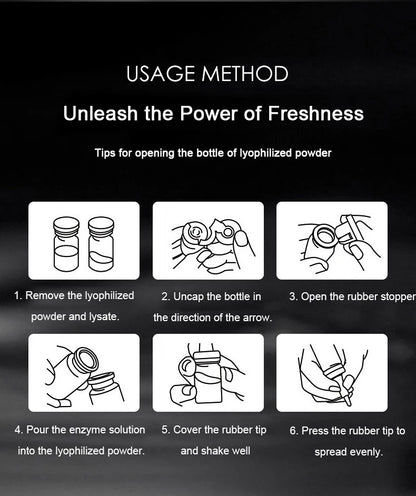 USAGE METHOD

Unleash the Power of Freshness

Tips for opening the bottle of lyophilized powder

1. Remove the lyophilized powder and lysate.

2. Uncap the bottle in the direction of the arrow.

3. Open the rubber stopper

4. Pour the enzyme solution into the lyophilized powder.

5. Cover the rubber tip and shake well

6. Press the rubber tip to spread evenly.