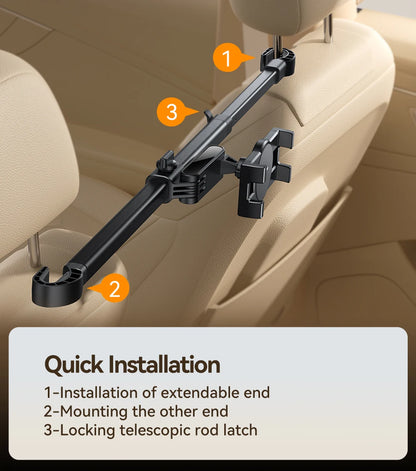 1

3

2

Quick Installation

1-Installation of extendable end
2-Mounting the other end
3-Locking telescopic rod latch