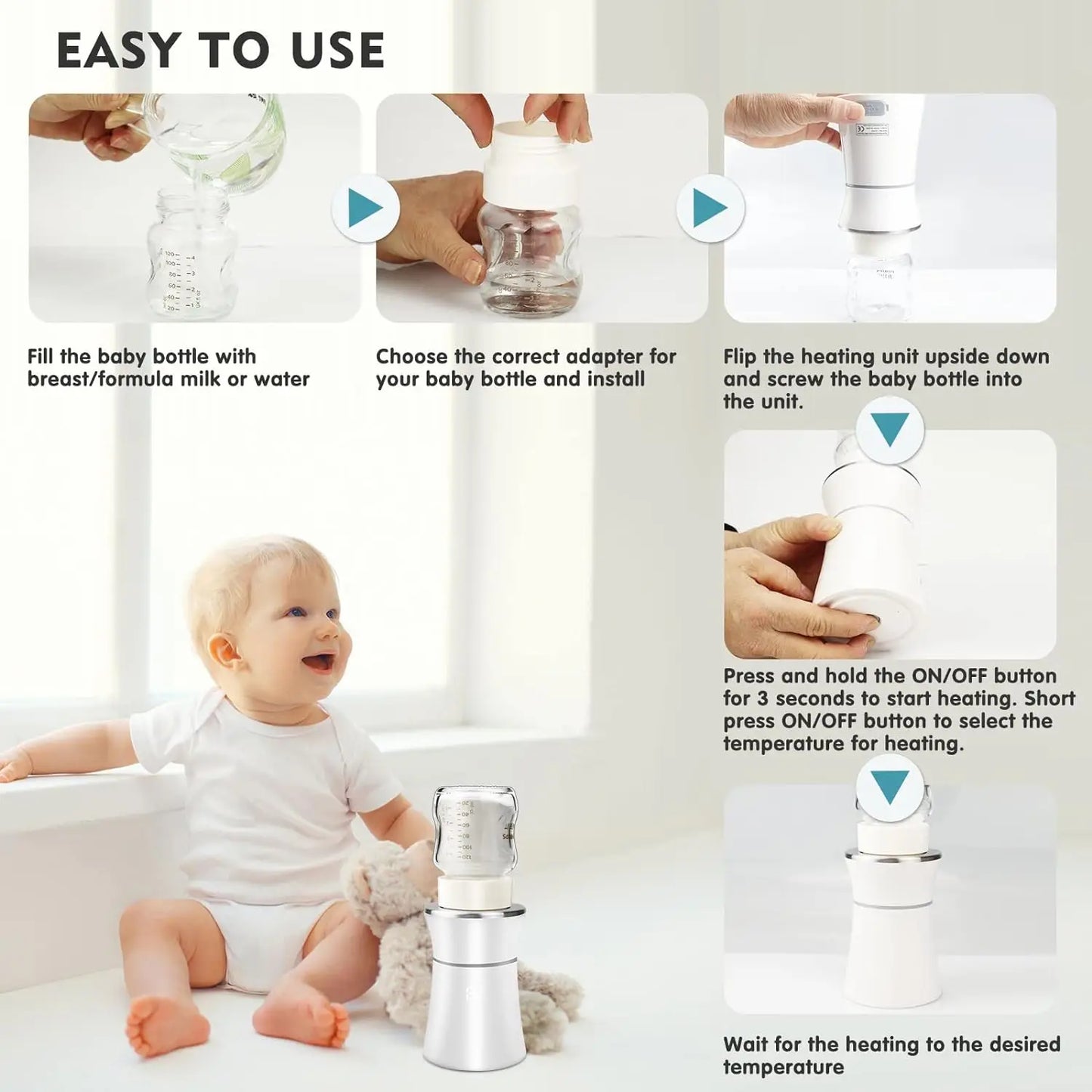 EASY TO USE

Fill the baby bottle with breast/formula milk or water

Choose the correct adapter for your baby bottle and install

Flip the heating unit upside down and screw the baby bottle into the unit.

Press and hold the ON/OFF button for 3 seconds to start heating. Short press ON/OFF button to select the temperature for heating.

Wait for the heating to the desired temperature